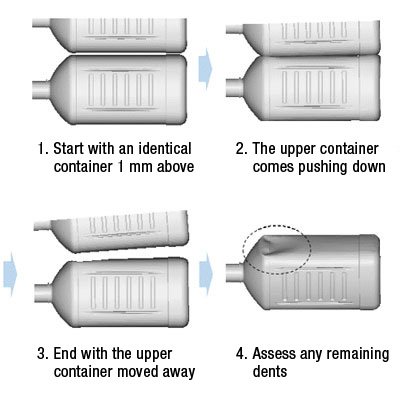 1. Start with an identical container 1 mm above

2. The upper container comes pushing down

3. End with the upper container moved away

4. Assess any remaining dents